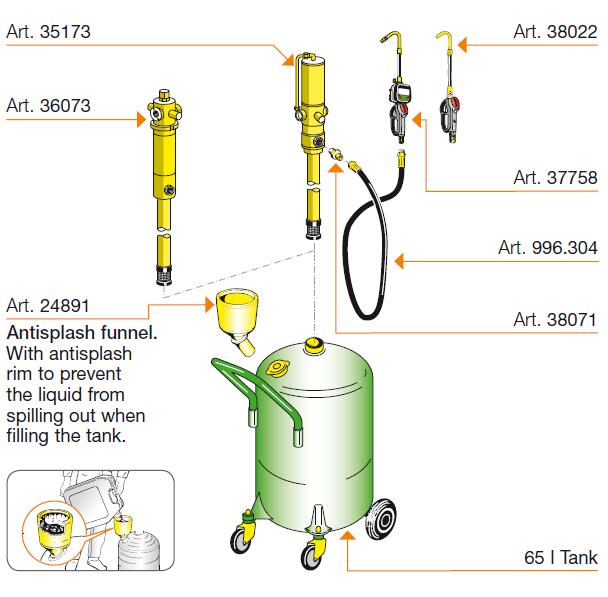 Art. 35173

Art. 38022

Art. 36073

Art. 37758

Art. 996.304

Art. 24891

Antisplash funnel. With antisplash rim to prevent the liquid from spilling out when filling the tank.

Art. 38071

65 l Tank