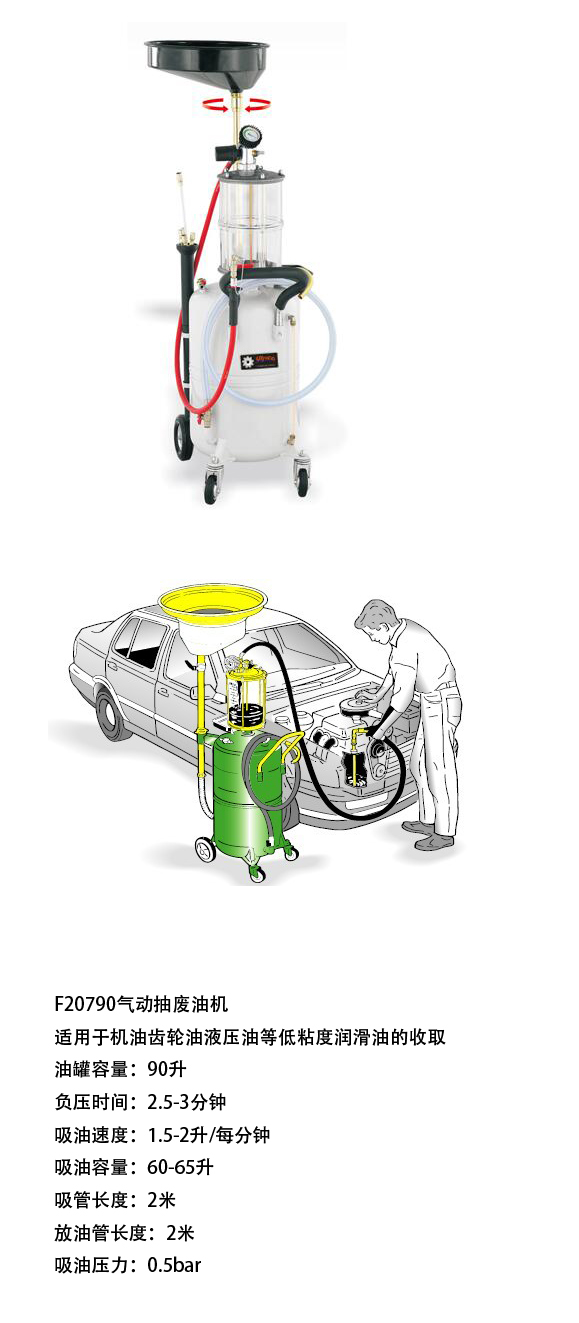 F20790气动抽废油机

适用于机油齿轮油液压油等低粘度润滑油的收取

油罐容量：90升

负压时间：2.5-3分钟

吸油速度：1.5-2升/每分钟

吸油容量：60-65升

吸管长度：2米

放油管长度：2米

吸油压力：0.5bar